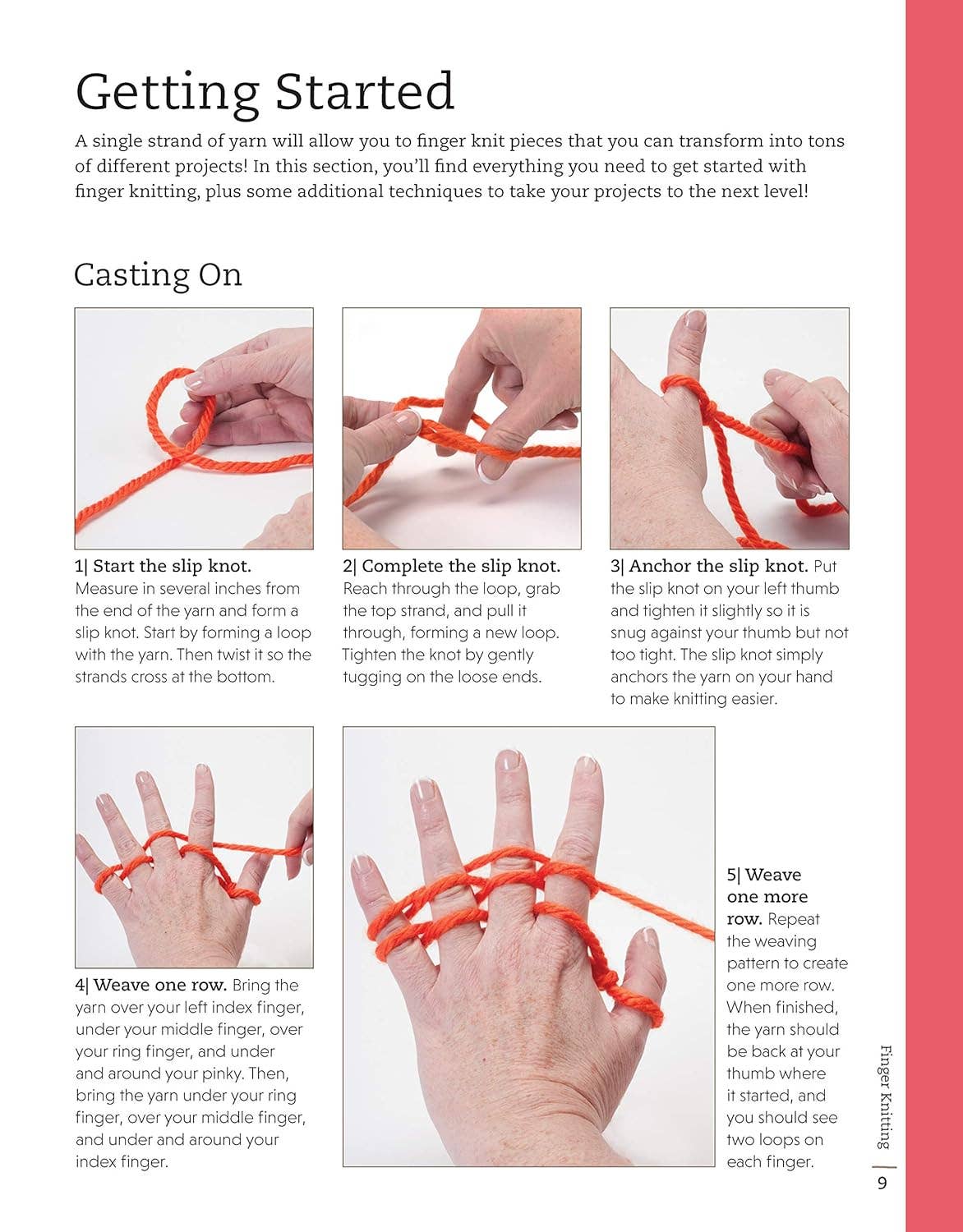 Getting Started

A single strand of yarn will allow you to finger knit pieces that you can transform into tons of different projects! In this section, you'll find everything you need to get started with finger knitting, plus some additional techniques to take your projects to the next level!

Casting On

1| Start the slip knot. Measure in several inches from the end of the yarn and form a slip knot. Start by forming a loop with the yarn. Then twist it so the strands cross at the bottom.

2| Complete the slip knot. Reach through the loop, grab the top strand, and pull it through, forming a new loop. Tighten the knot by gently tugging on the loose ends.

3| Anchor the slip knot. Put the slip knot on your left thumb and tighten it slightly so it is snug against your thumb but not too tight. The slip knot simply anchors the yarn on your hand to make knitting easier.

4| Weave one row. Bring the yarn over your left index finger, under your middle finger, over your ring finger, and under and around your pinky. Then, bring the yarn under your ring finger, over your middle finger, and under and around your index finger.

5| Weave one more row. Repeat the weaving pattern to create one more row. When finished, the yarn should be back at your thumb where it started, and you should see two loops on each finger.

Finger Knitting

9