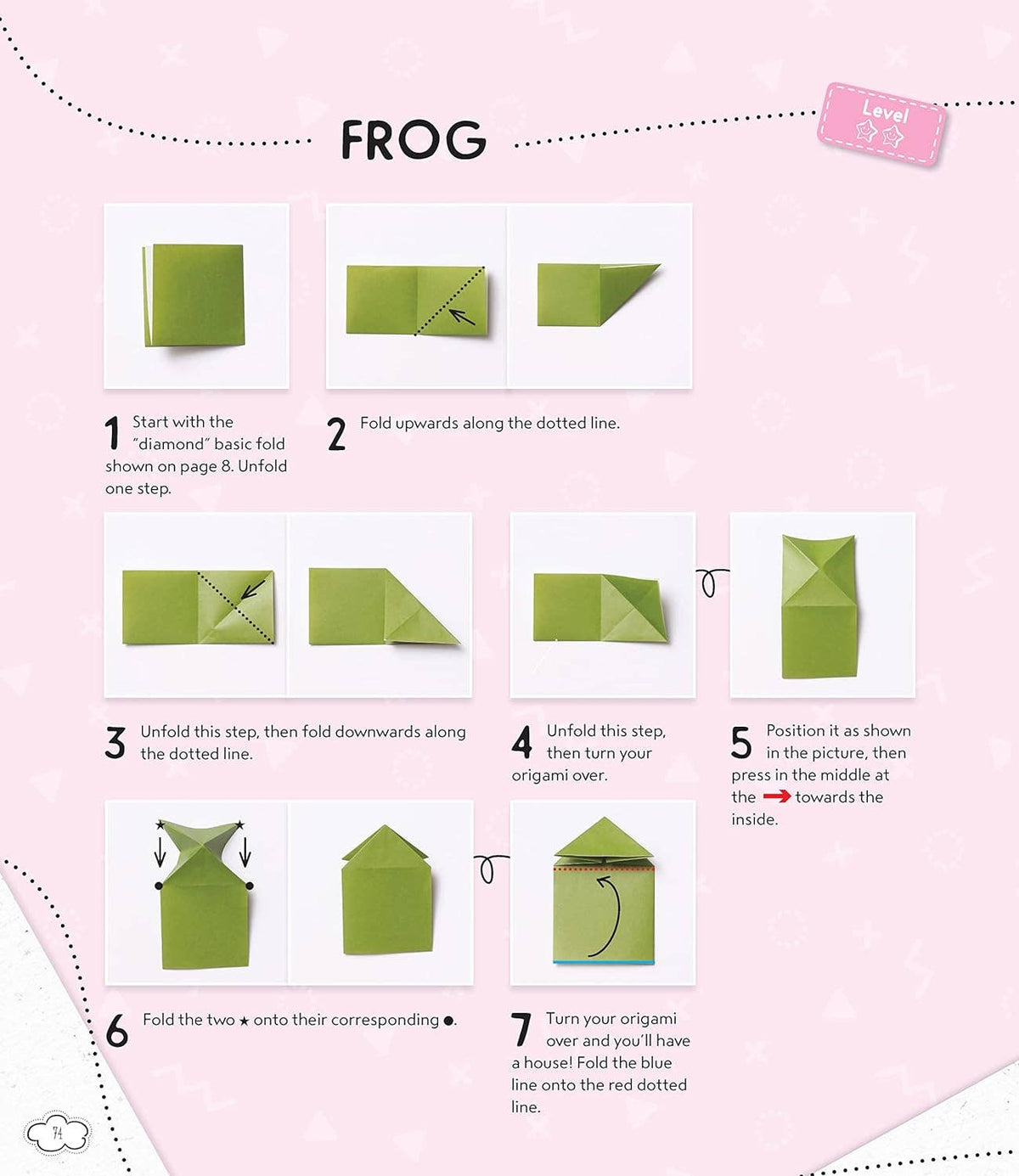 FROG

Level

1 Start with the "diamond" basic fold shown on page 8. Unfold one step.

2 Fold upwards along the dotted line.

3 Unfold this step, then fold downwards along the dotted line.

4 Unfold this step, then turn your origami over.

5 Position it as shown in the picture, then press in the middle at the → towards the inside.

6 Fold the two ★ onto their corresponding ●.

7 Turn your origami over and you'll have a house! Fold the blue line onto the red dotted line.

74