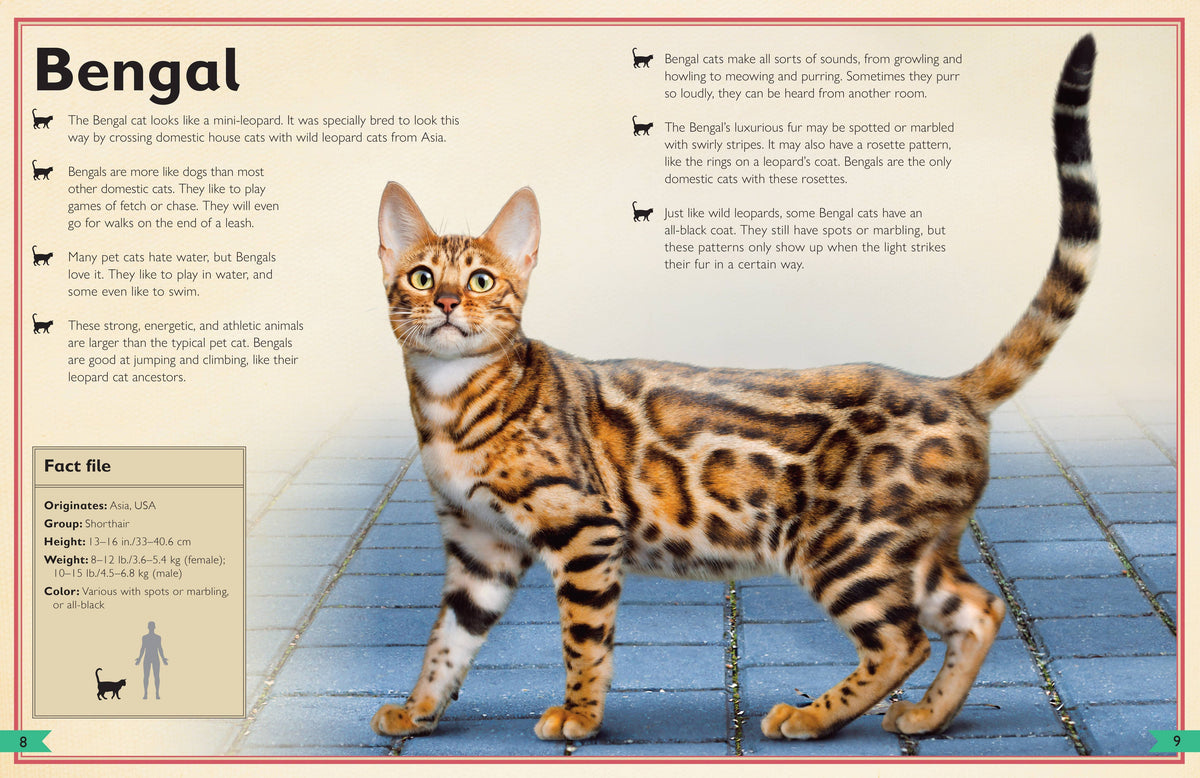 Bengal

The Bengal cat looks like a mini-leopard. It was specially bred to look this way by crossing domestic house cats with wild leopard cats from Asia.

Bengals are more like dogs than most other domestic cats. They like to play games of fetch or chase. They will even go for walks on the end of a leash.

Many pet cats hate water, but Bengals love it. They like to play in water, and some even like to swim.

These strong, energetic, and athletic animals are larger than the typical pet cat. Bengals are good at jumping and climbing, like their leopard cat ancestors.

Fact file

Originates: Asia, USA
Group: Shorthair
Height: 13–16 in./33–40.6 cm
Weight: 8–12 lb./3.6–5.4 kg (female); 10–15 lb./4.5–6.8 kg (male)
Color: Various with spots or marbling, or all-black

Bengal cats make all sorts of sounds, from growling and howling to meowing and purring. Sometimes they purr so loudly, they can be heard from another room.

The Bengal's luxurious fur may be spotted or marbled with swirly stripes. It may also have a rosette pattern, like the rings on a leopard's coat. Bengals are the only domestic cats with these rosettes.

Just like wild leopards, some Bengal cats have an all-black coat. They still have spots or marbling, but these patterns only show up when the light strikes their fur in a certain way.

8

9